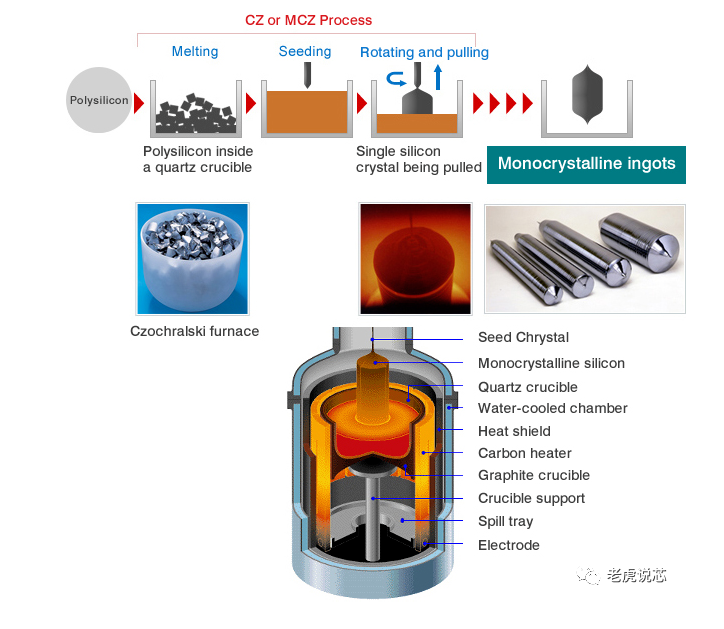 CZ or MCZ Process

Melting

Seeding

Rotating and pulling

Polysilicon

Polysilicon inside a quartz crucible

Single silicon crystal being pulled

Monocrystalline ingots

Czochralski furnace

Seed Chrystal

Monocrystalline silicon

Quartz crucible

Water-cooled chamber

Heat shield

Carbon heater

Graphite crucible

Crucible support

Spill tray

Electrode

老虎说芯